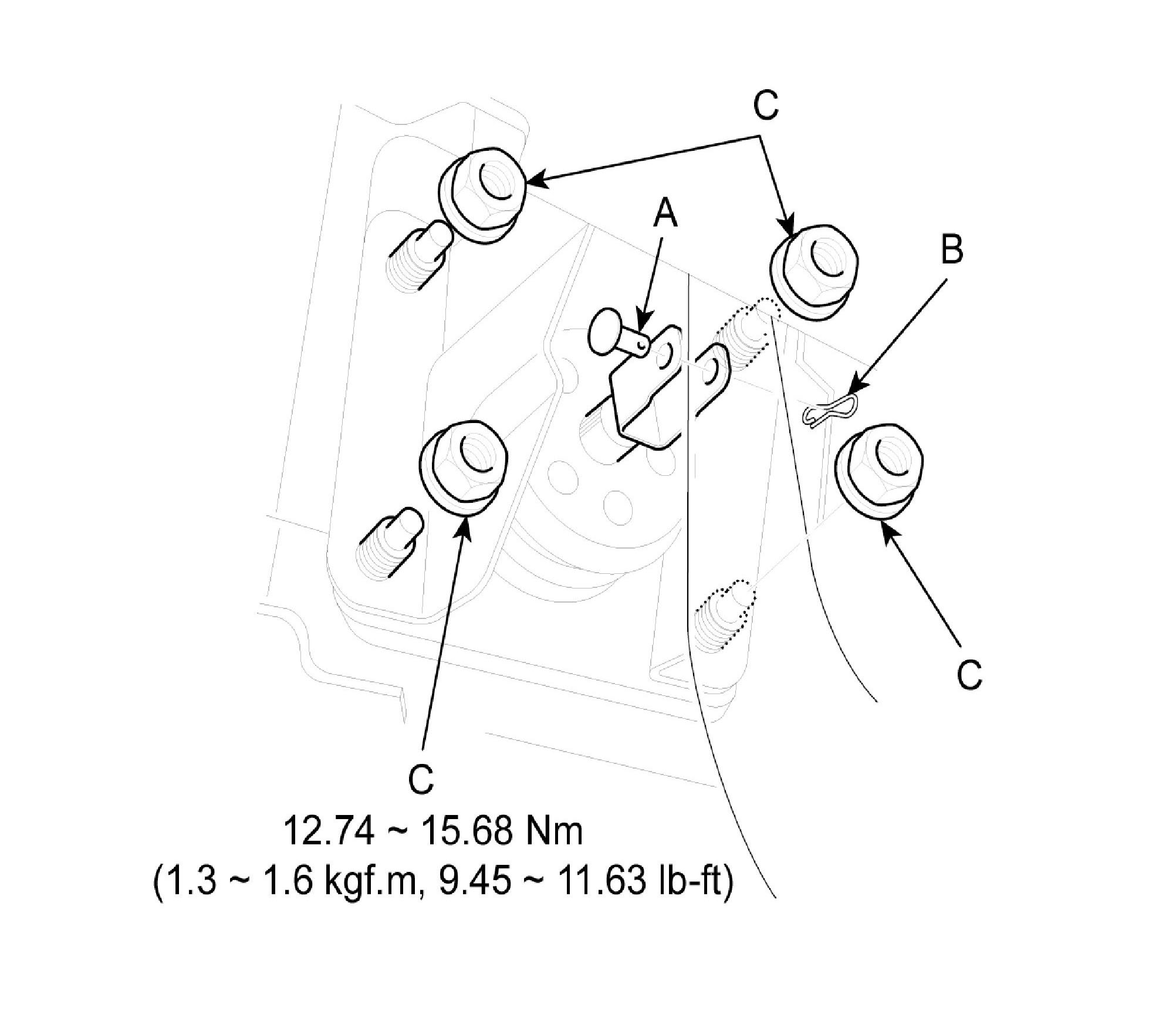 C

A

B

C

C

12.74 ~ 15.68 Nm
(1.3 ~ 1.6 kgf.m, 9.45 ~ 11.63 lb-ft)