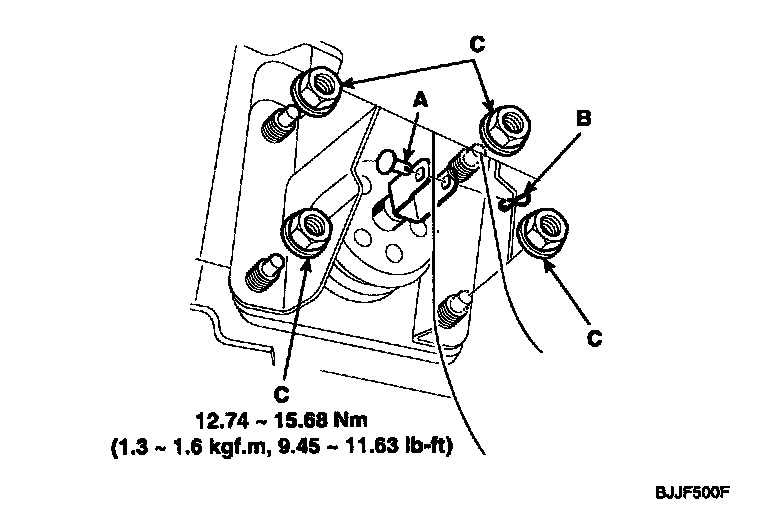 C
A
B
C
C
12.74 ~ 15.68 Nm
(1.3 ~ 1.6 kgf.m, 9.45 ~ 11.63 lb-ft)
BJJF500F