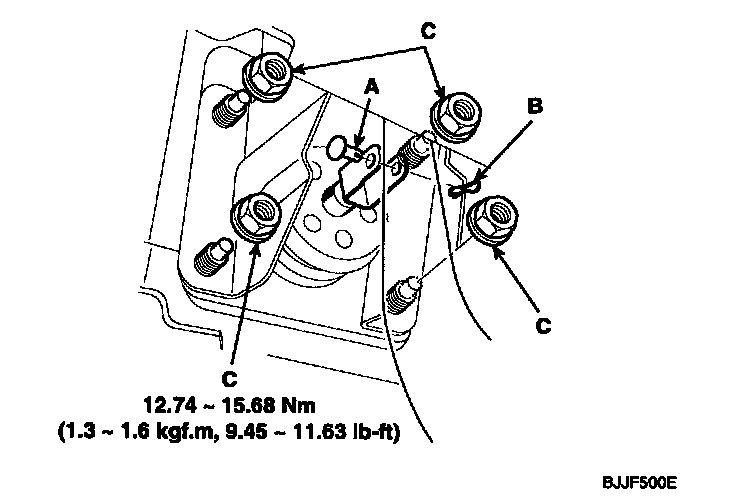 C

A

B

C

C

12.74 ~ 15.68 Nm
(1.3 ~ 1.6 kgf.m, 9.45 ~ 11.63 lb-ft)

BJJF500E