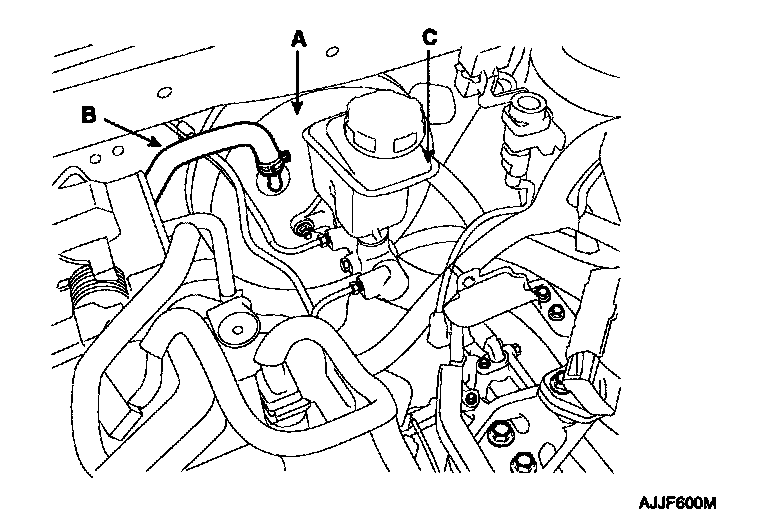 A
C
B
AJJF600M