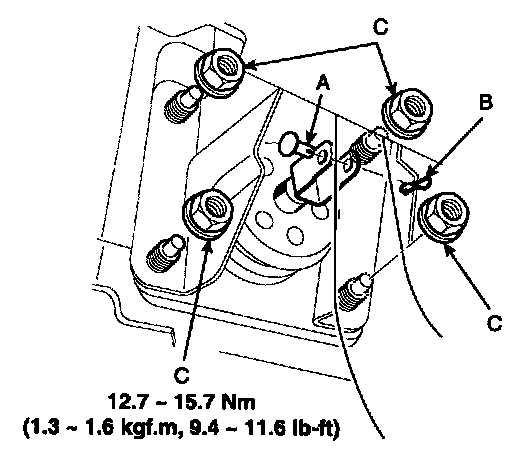 C
A
B
C
C
12.7 ~ 15.7 Nm
(1.3 ~ 1.6 kgf.m, 9.4 ~ 11.6 lb-ft)