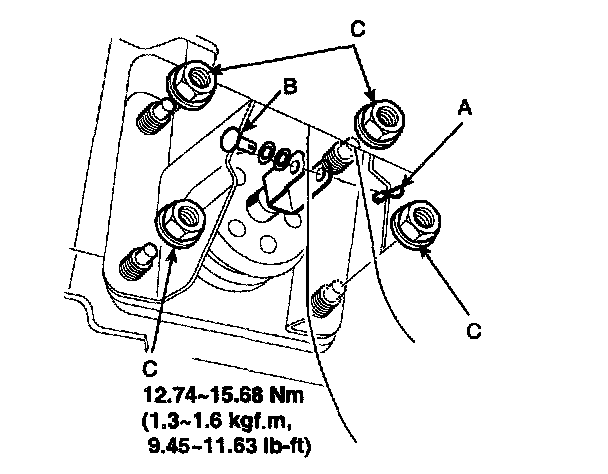 C
B
A
C
C
12.74~15.68 Nm
(1.3~1.6 kgf.m,
9.45~11.63 lb-ft)