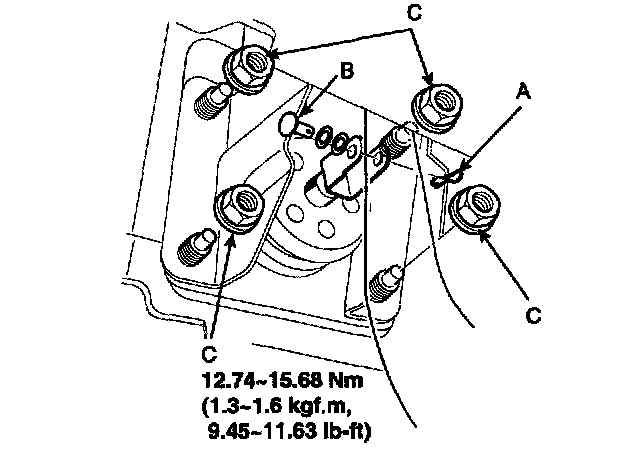 C
B
A
C
C
12.74~15.68 Nm
(1.3~1.6 kgf.m,
9.45~11.63 lb-ft)