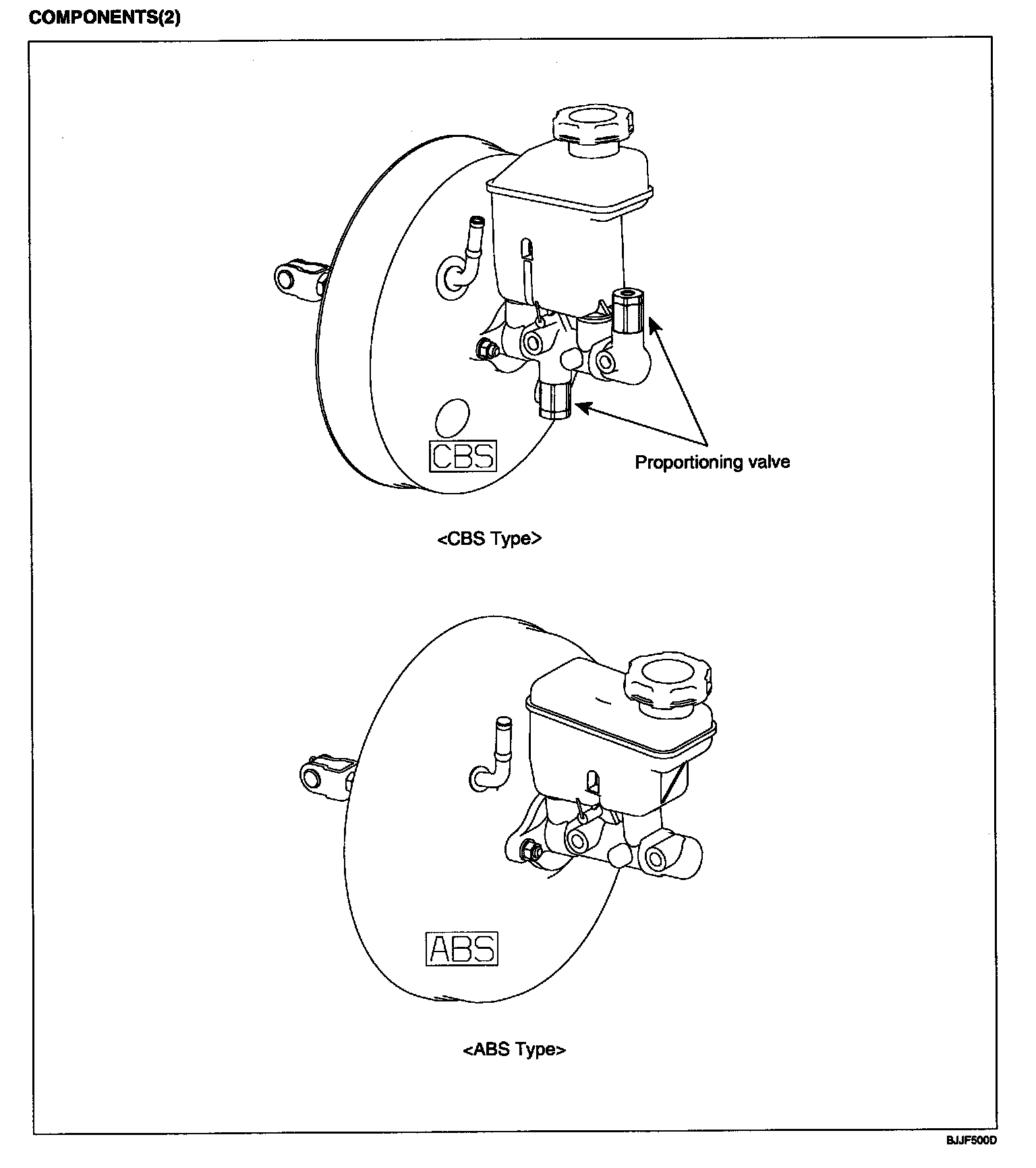 COMPONENTS(2)

CBS

Proportioning valve

<CBS Type>

ABS

<ABS Type>

BJJF500D