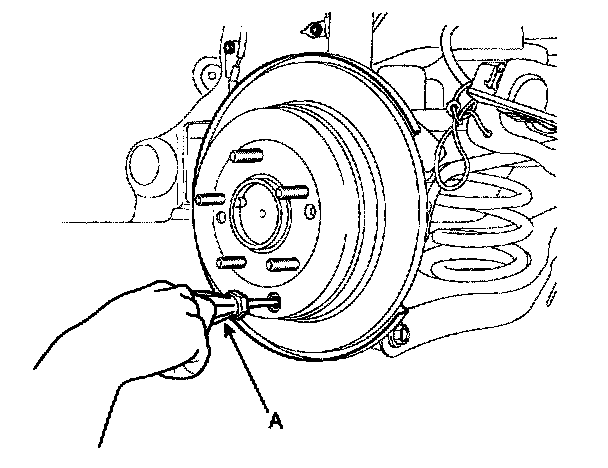 A