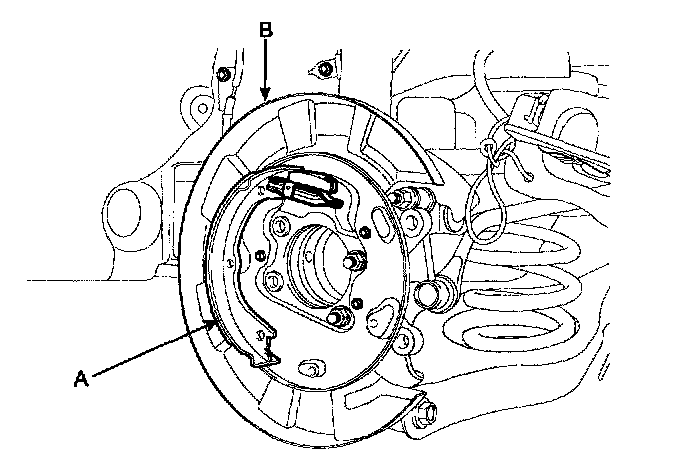 B

A