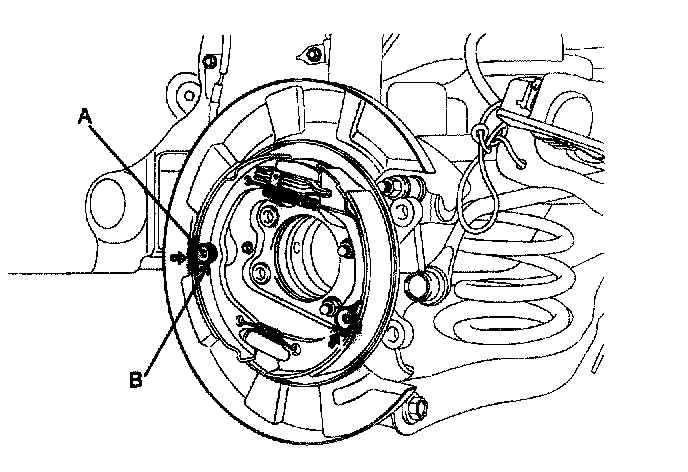 A
B