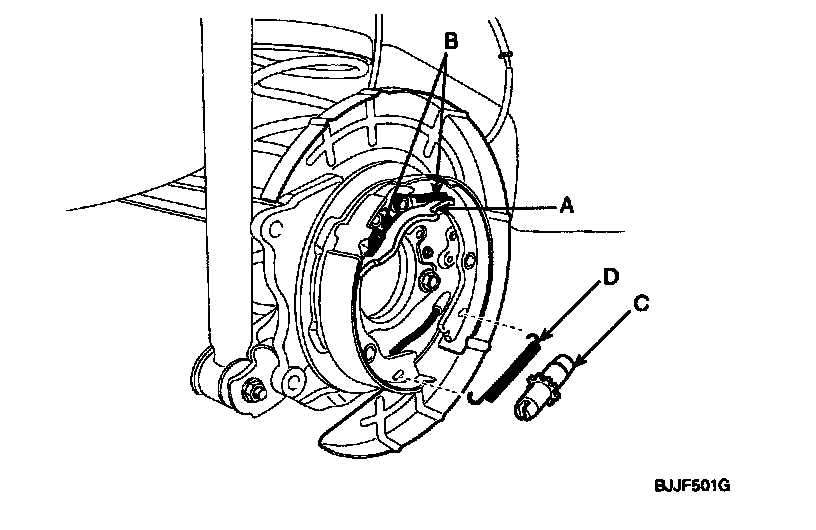 B
A
D
C
BJJF501G