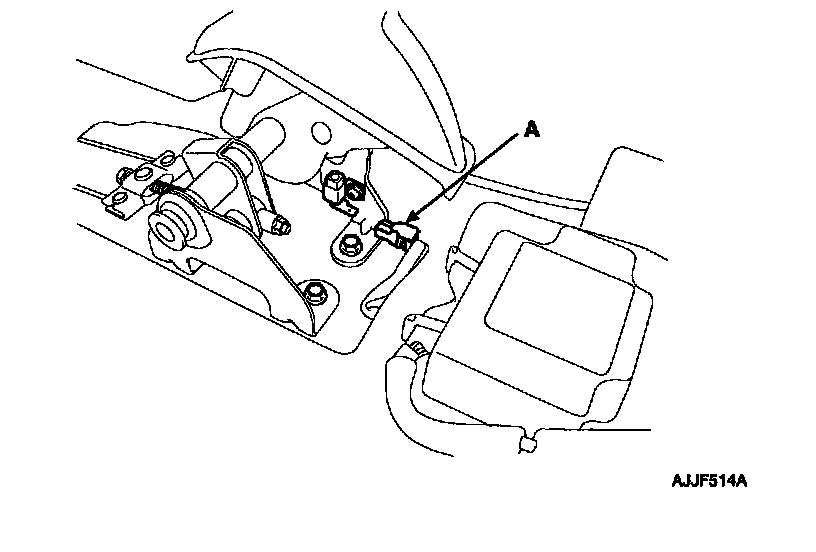 A

AJJF514A