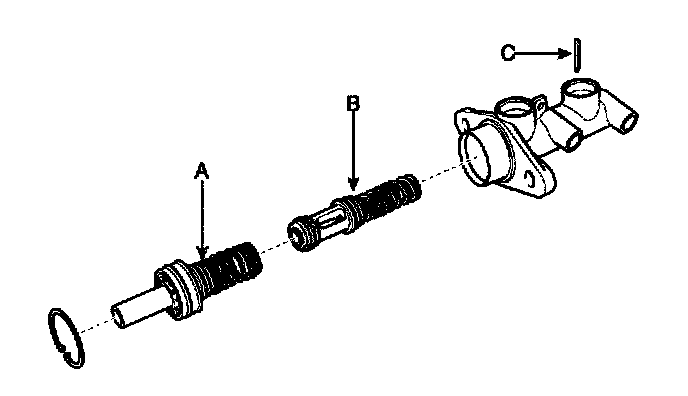 C
B
A