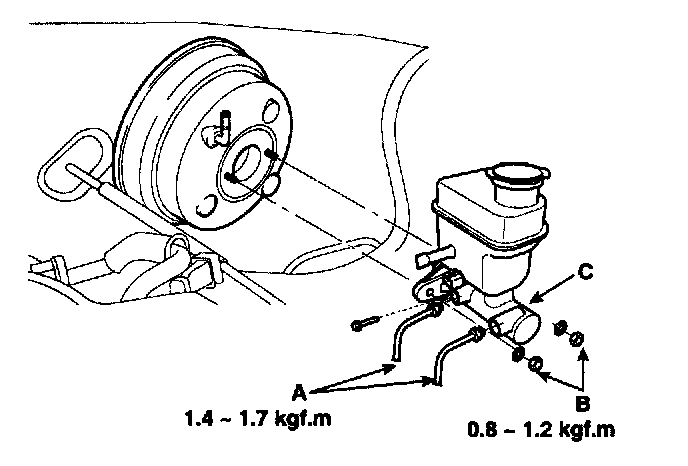 C

A
1.4 ~ 1.7 kgf.m

B
0.8 ~ 1.2 kgf.m