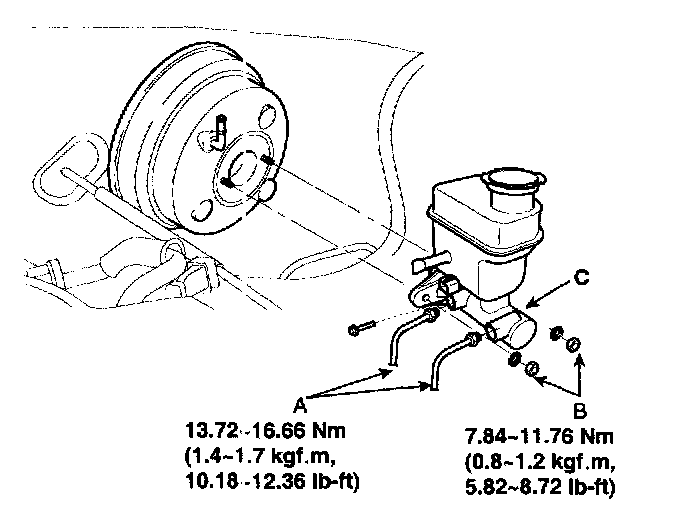 C

A
13.72~16.66 Nm
(1.4~1.7 kgf.m,
10.18~12.36 lb-ft)

B
7.84~11.76 Nm
(0.8~1.2 kgf.m,
5.82~8.72 lb-ft)