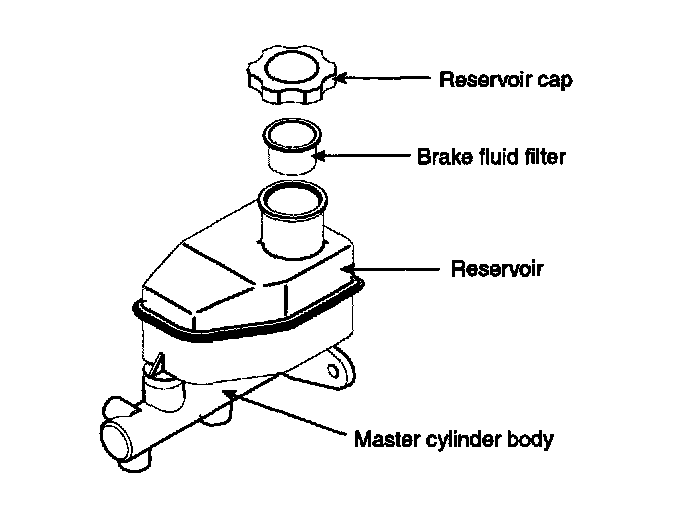 Reservoir cap

Brake fluid filter

Reservoir

Master cylinder body