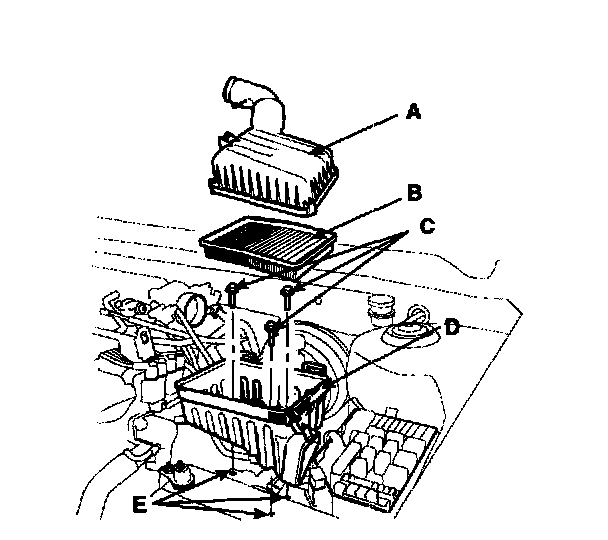 A
B
C
D
E