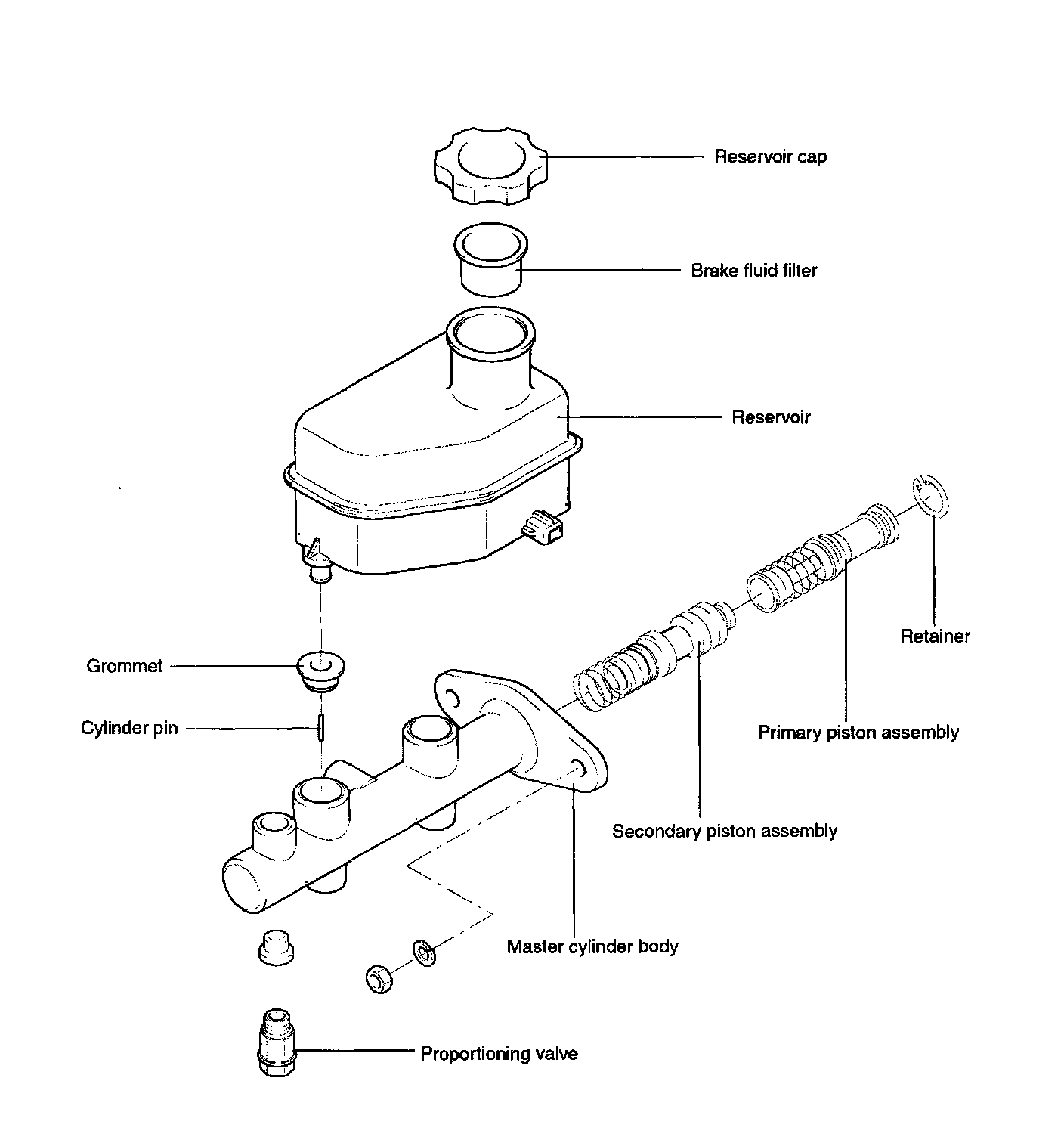 Reservoir cap

Brake fluid filter

Reservoir

Retainer

Grommet

Cylinder pin

Primary piston assembly

Secondary piston assembly

Master cylinder body

Proportioning valve