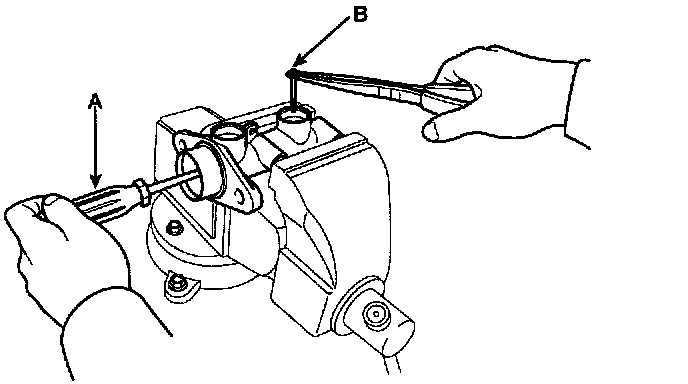 B

A