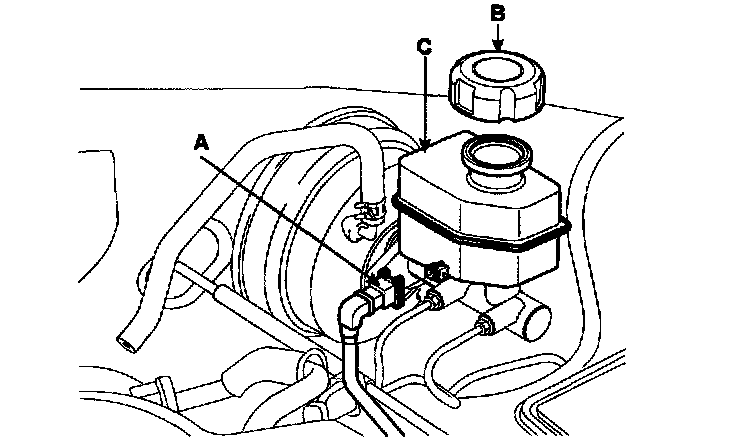 B
C
A