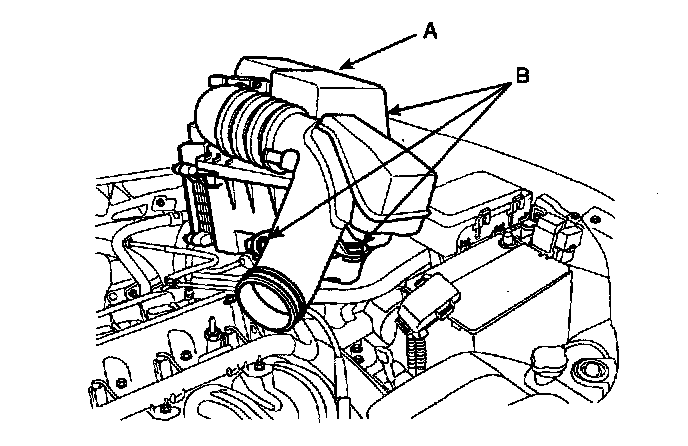 A
B