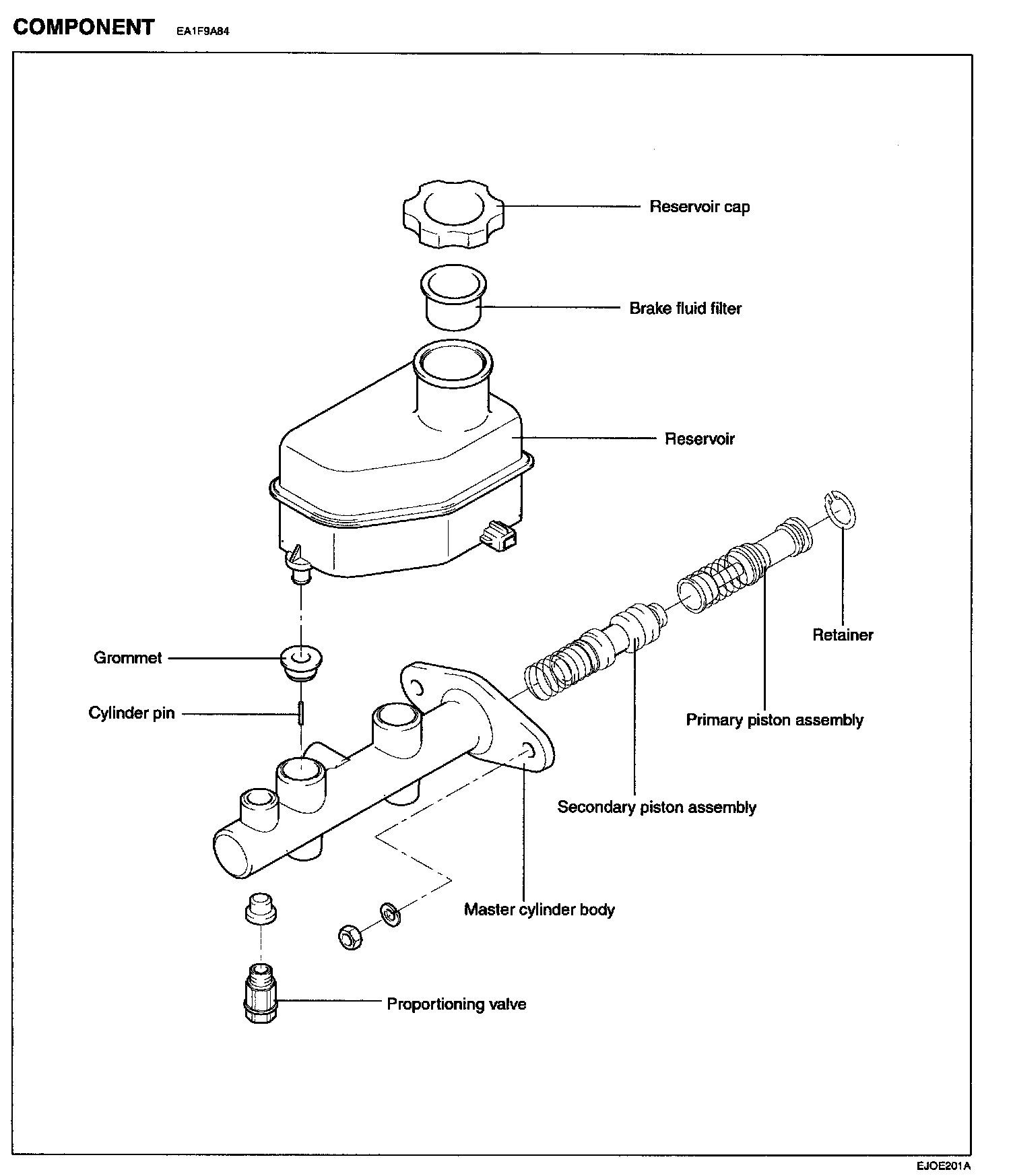 COMPONENT EA1F9A84

Reservoir cap

Brake fluid filter

Reservoir

Retainer

Grommet

Cylinder pin

Primary piston assembly

Secondary piston assembly

Master cylinder body

Proportioning valve

EJOE201A