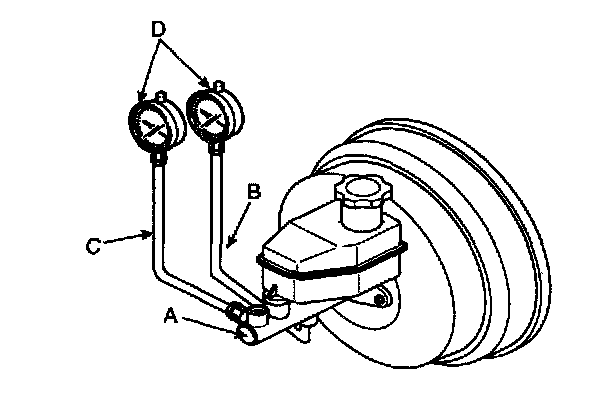 D

B

C

A