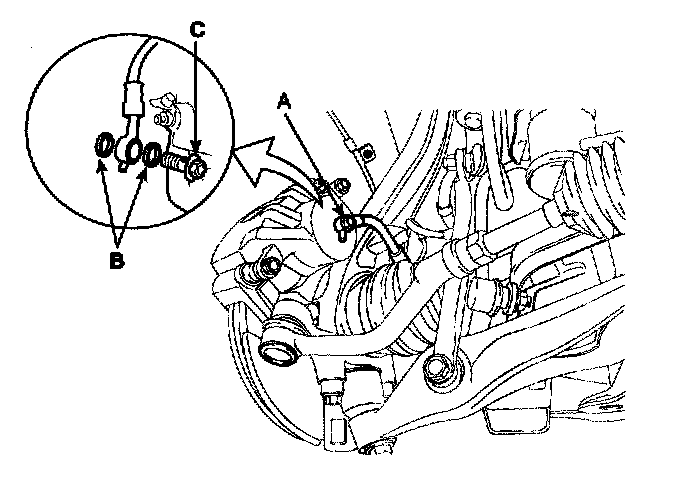 C
A
B