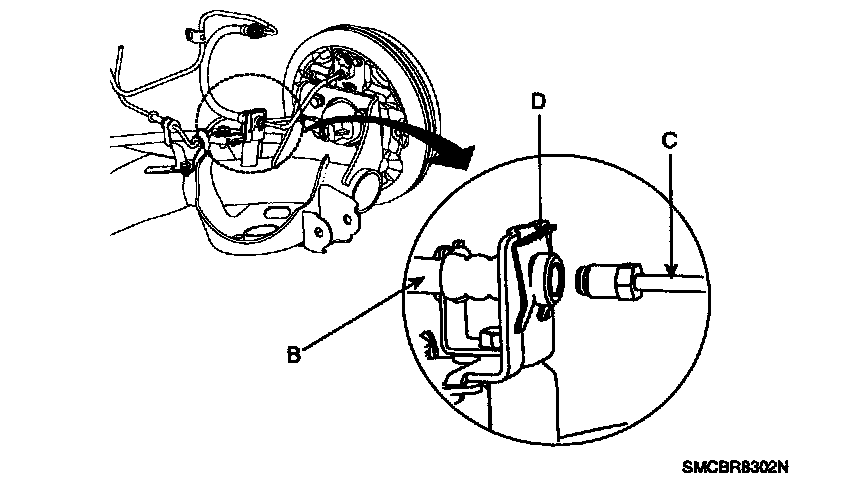 D
C
B
SMCBR8302N