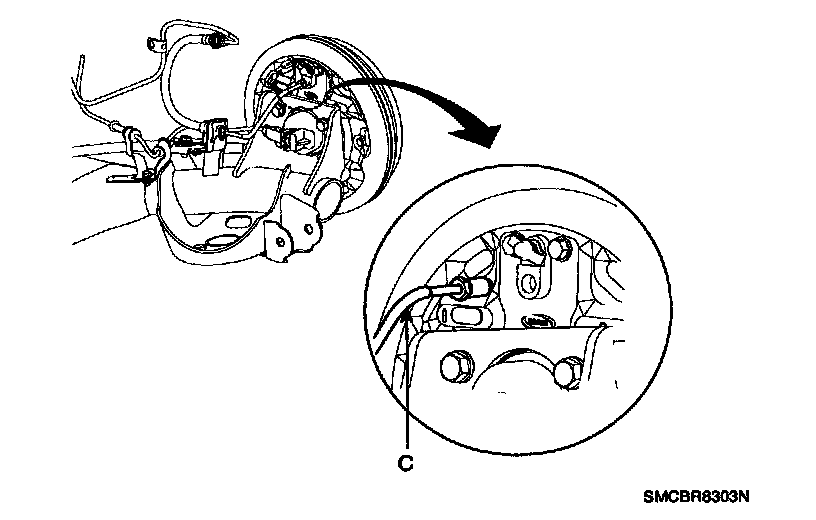 C

SMCBR8303N