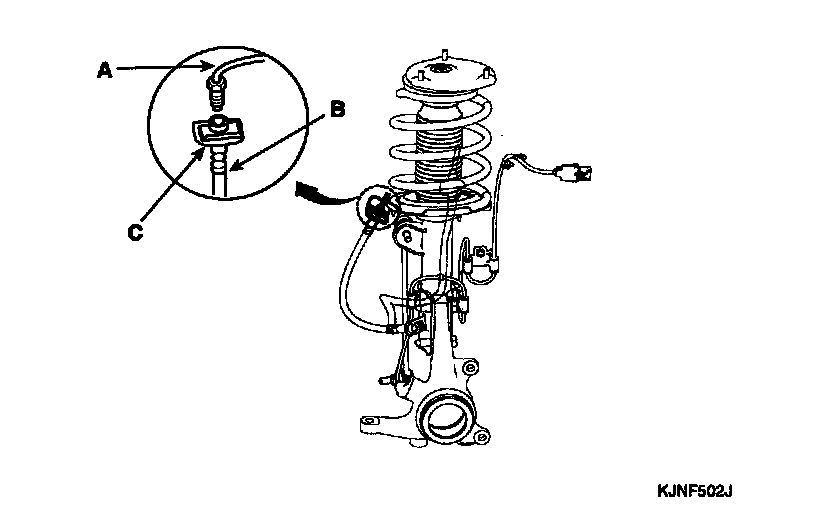 A
B
C
KJNF502J