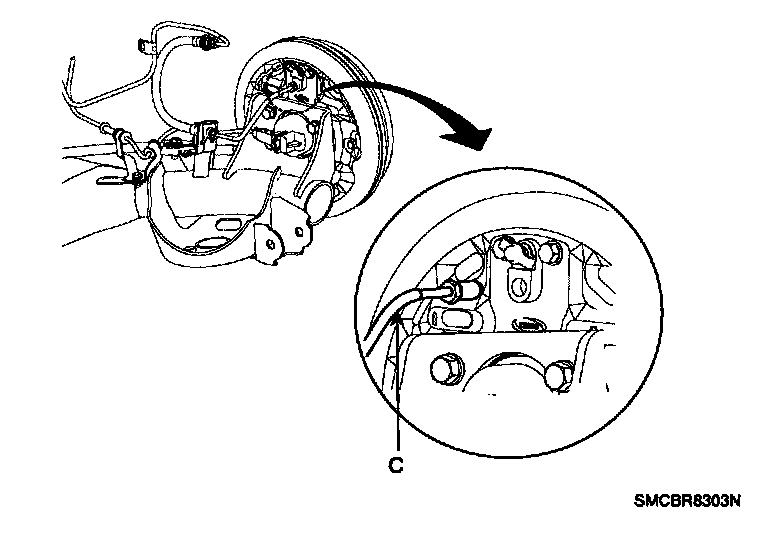 C

SMCBR8303N