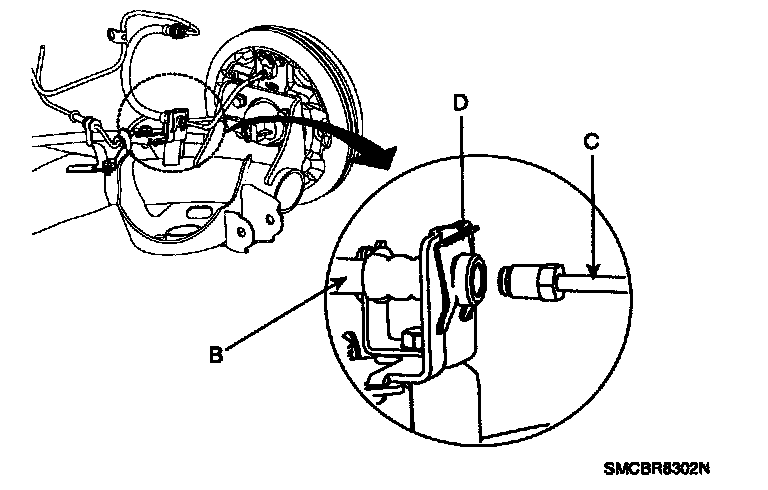 D
C
B
SMCBR8302N