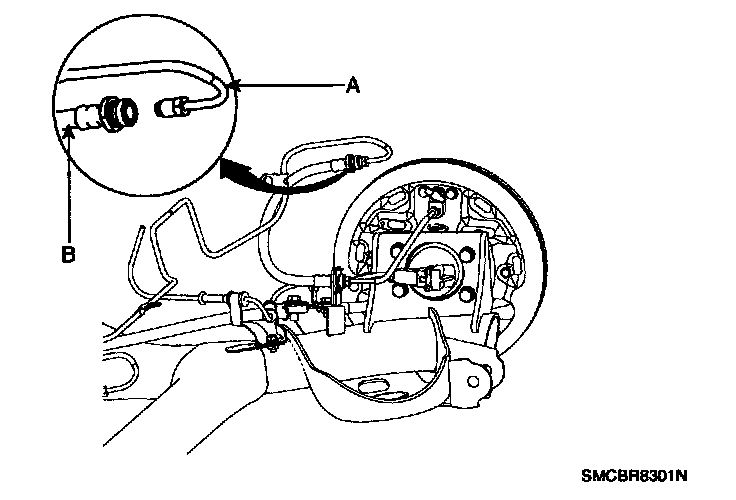 A

B

SMCBR8301N