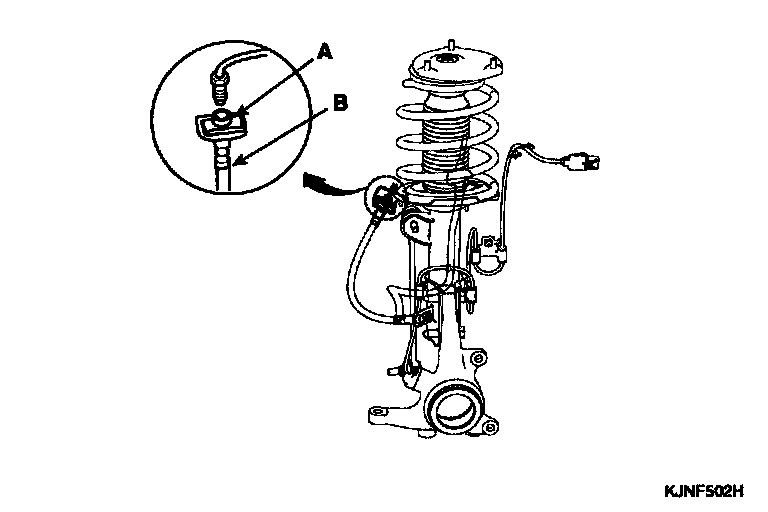 A
B
KJNF502H