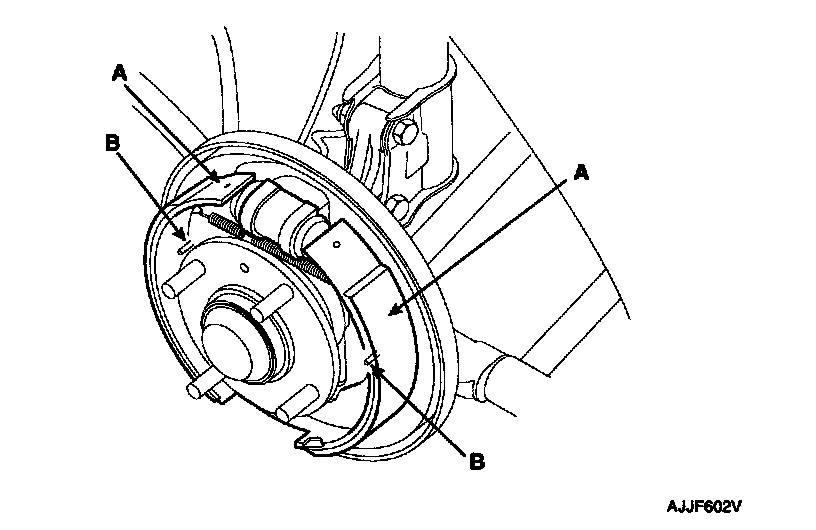 A
B
A
B
AJJF602V