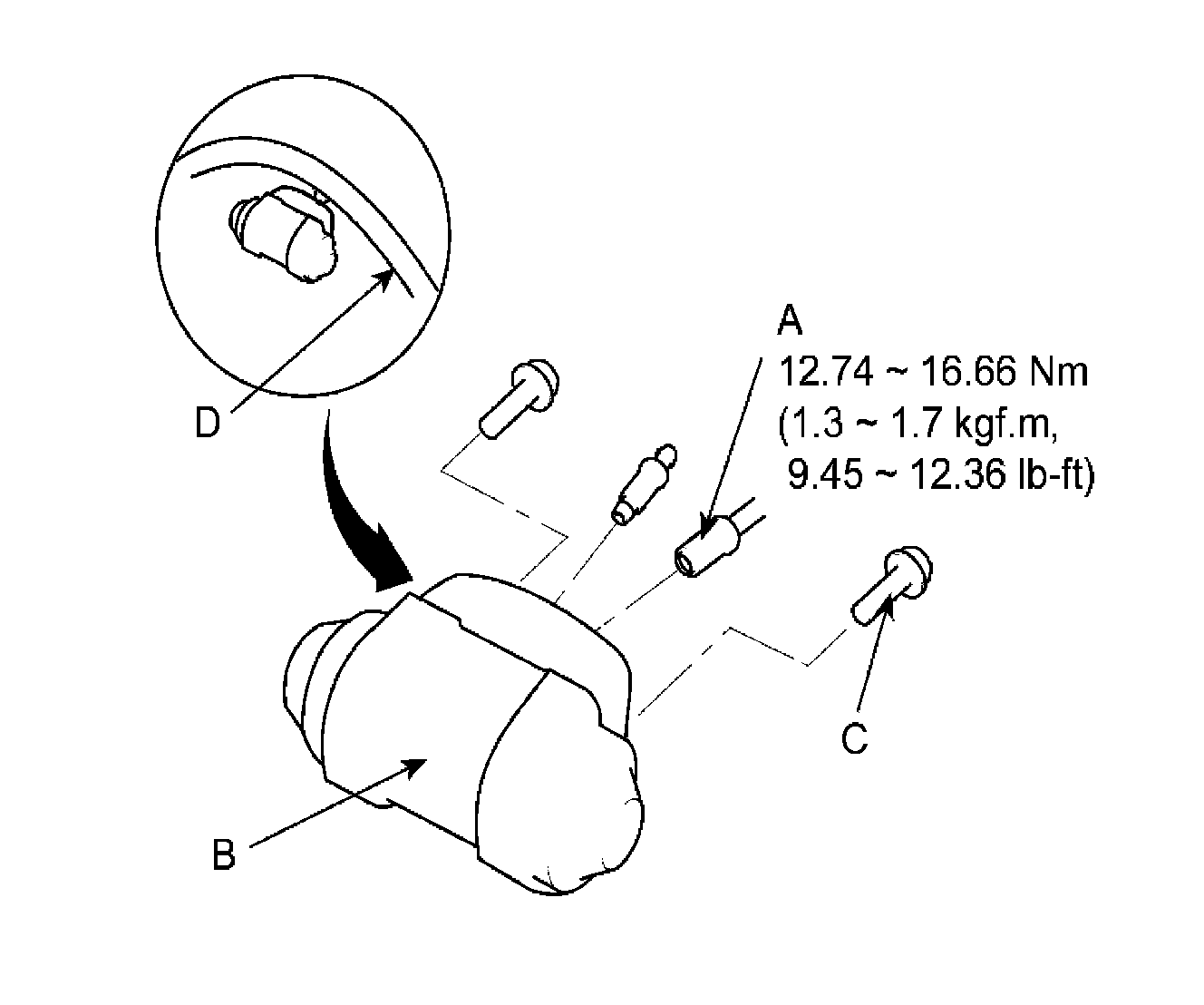 D

A
12.74 ~ 16.66 Nm
(1.3 ~ 1.7 kgf.m,
9.45 ~ 12.36 lb-ft)

C

B