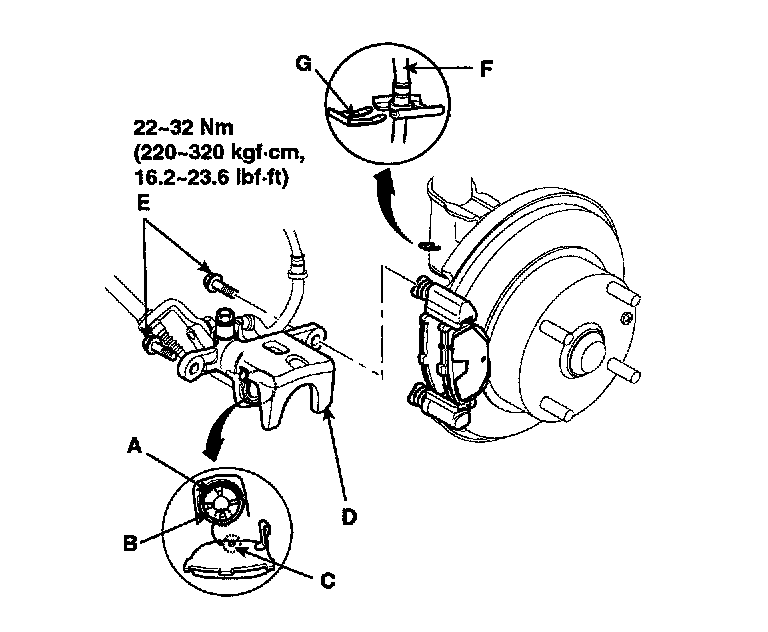 G

F

22~32 Nm
(220~320 kgf·cm,
16.2~23.6 lbf·ft)

E

A

B

C

D