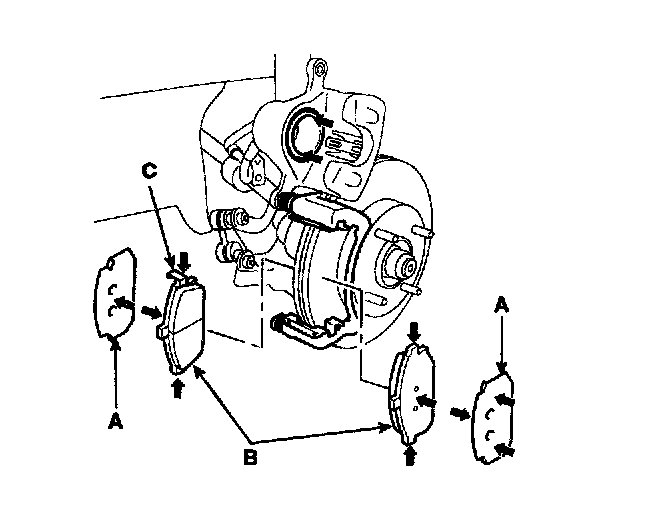 C

A

A

B