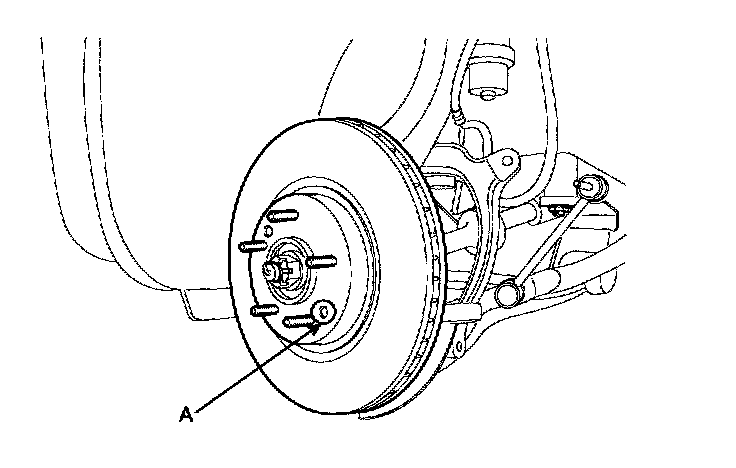 A