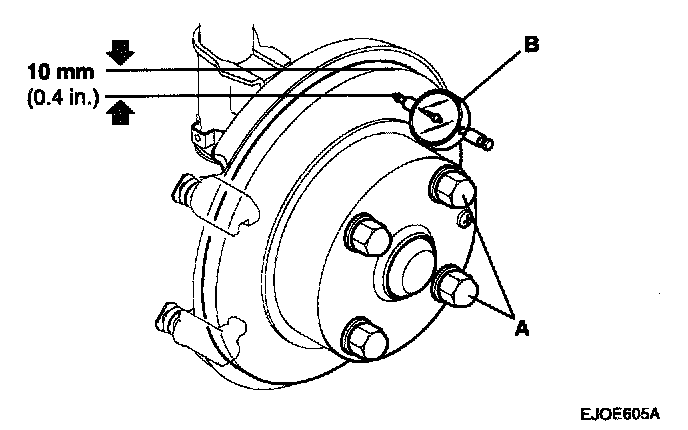 10 mm
(0.4 in.)

B

A

EJOE605A