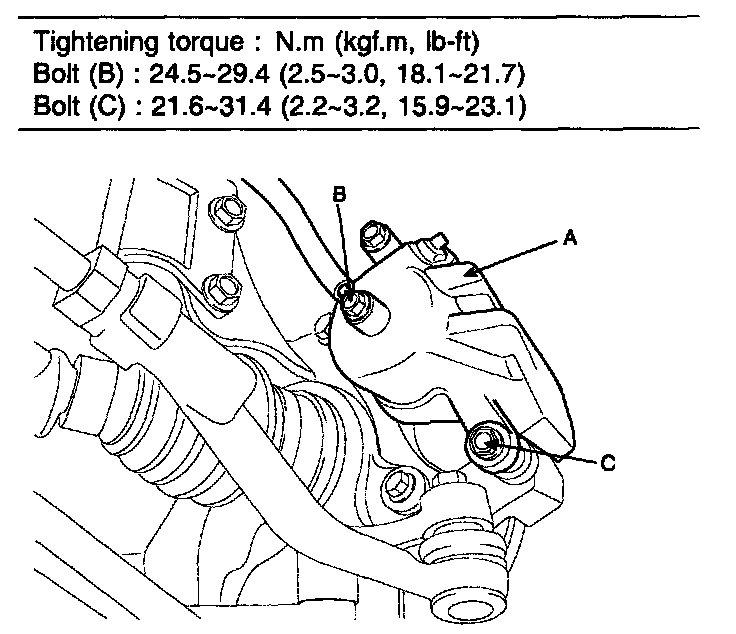 Tightening torque : N.m (kgf.m, lb-ft)
Bolt (B) : 24.5~29.4 (2.5~3.0, 18.1~21.7)
Bolt (C) : 21.6~31.4 (2.2~3.2, 15.9~23.1)

B
A
C