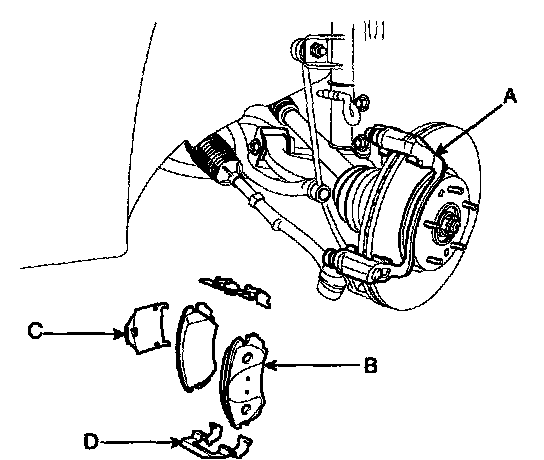 A
C
B
D