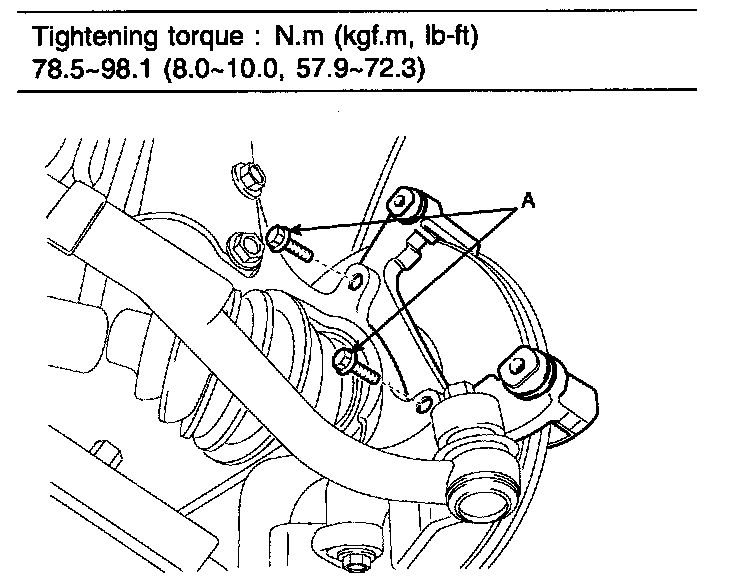 Tightening torque : N.m (kgf.m, lb-ft)
78.5~98.1 (8.0~10.0, 57.9~72.3)

A