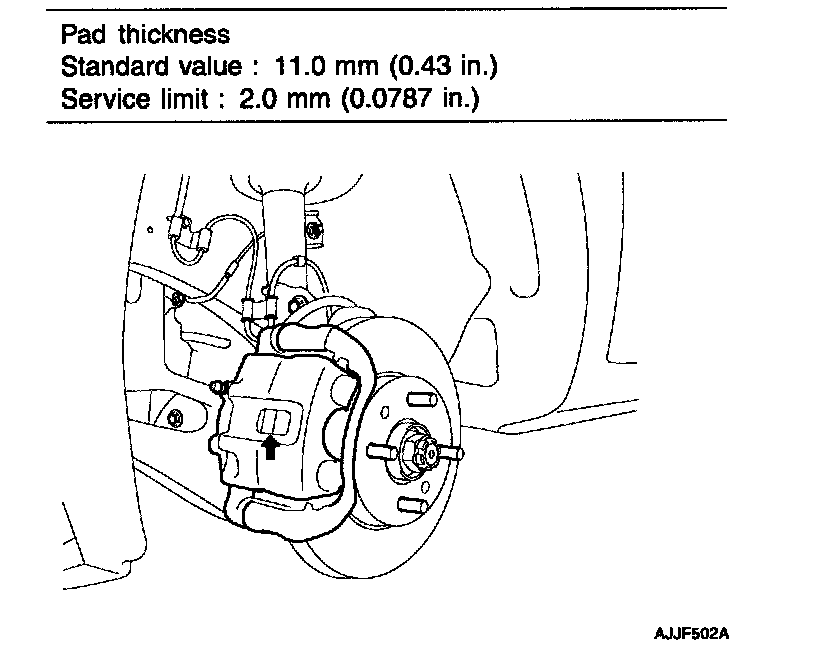 Pad thickness
Standard value : 11.0 mm (0.43 in.)
Service limit : 2.0 mm (0.0787 in.)

AJJF502A