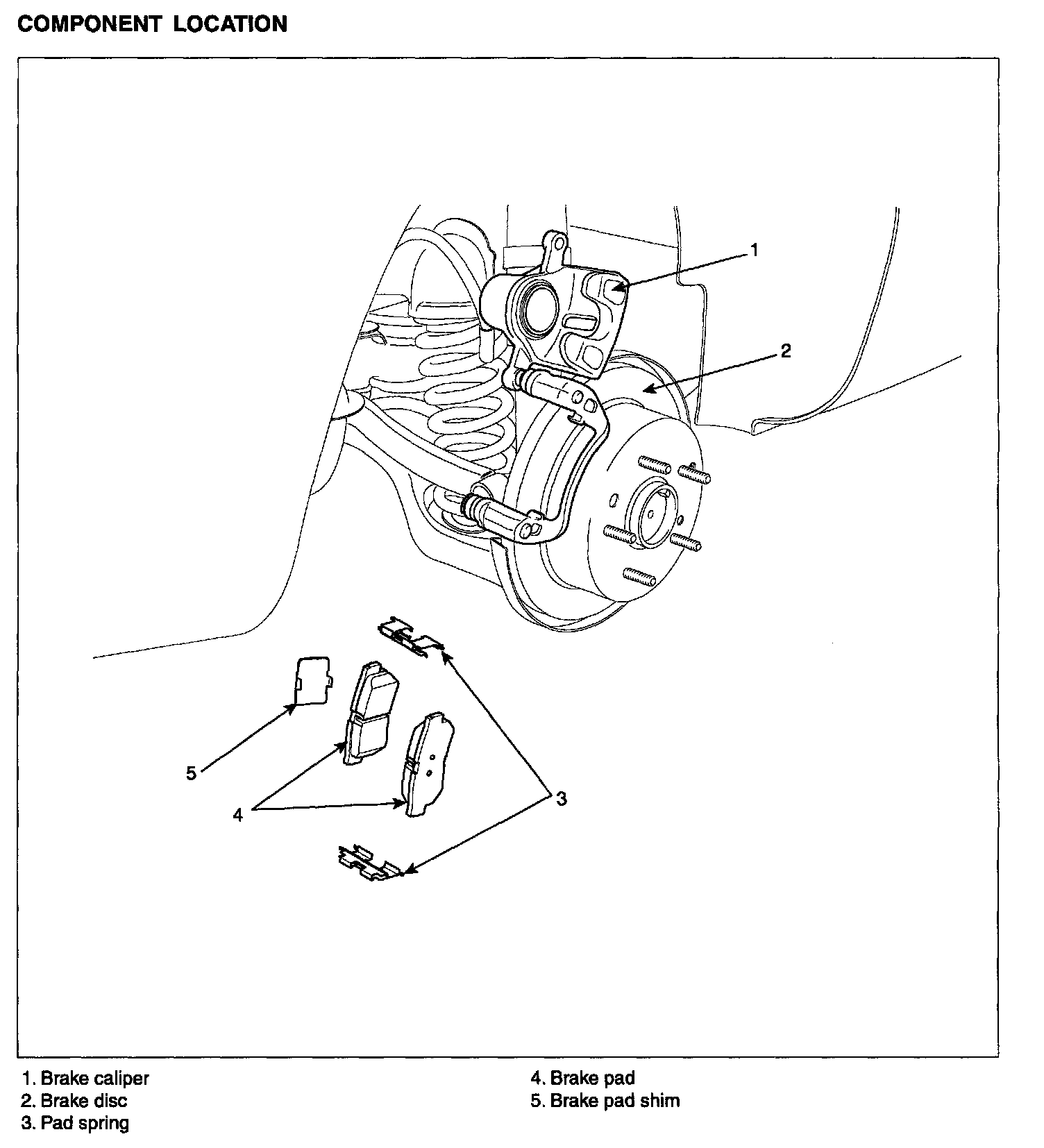 COMPONENT LOCATION

1

2

5

4

3

1. Brake caliper
2. Brake disc
3. Pad spring

4. Brake pad
5. Brake pad shim