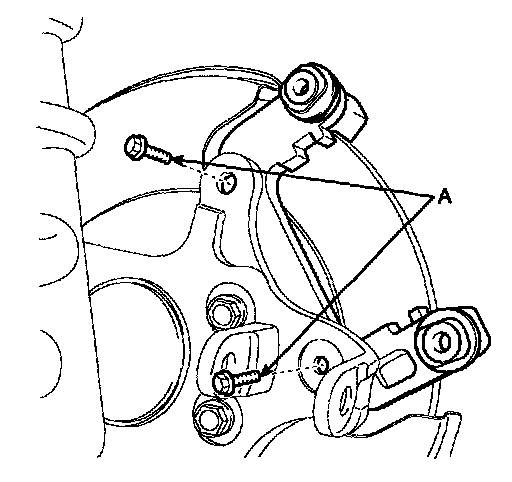 A