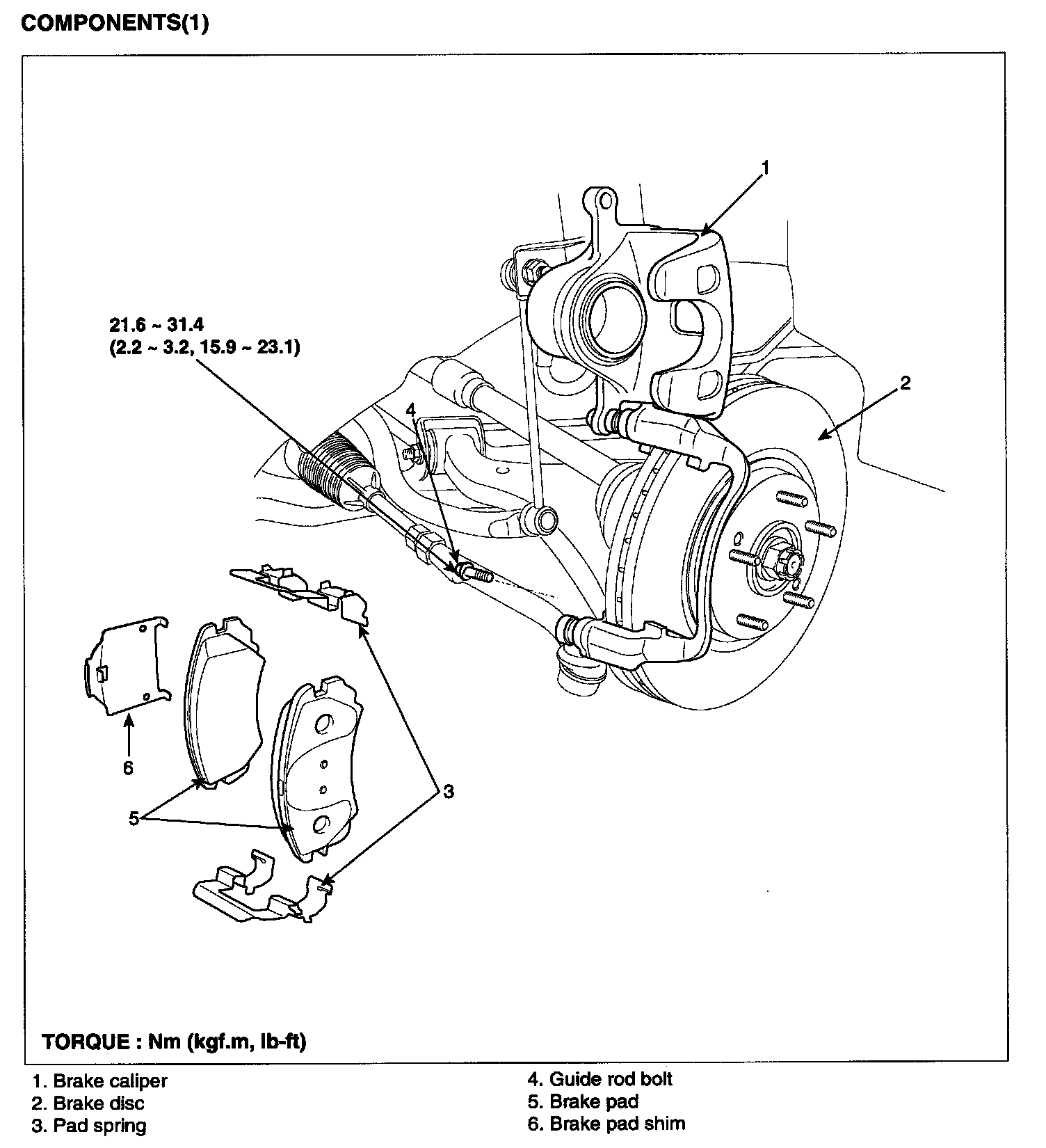 COMPONENTS(1)

1

21.6 ~ 31.4
(2.2 ~ 3.2, 15.9 ~ 23.1)

2

4

6

3

5

TORQUE : Nm (kgf.m, lb-ft)

1. Brake caliper
2. Brake disc
3. Pad spring

4. Guide rod bolt
5. Brake pad
6. Brake pad shim