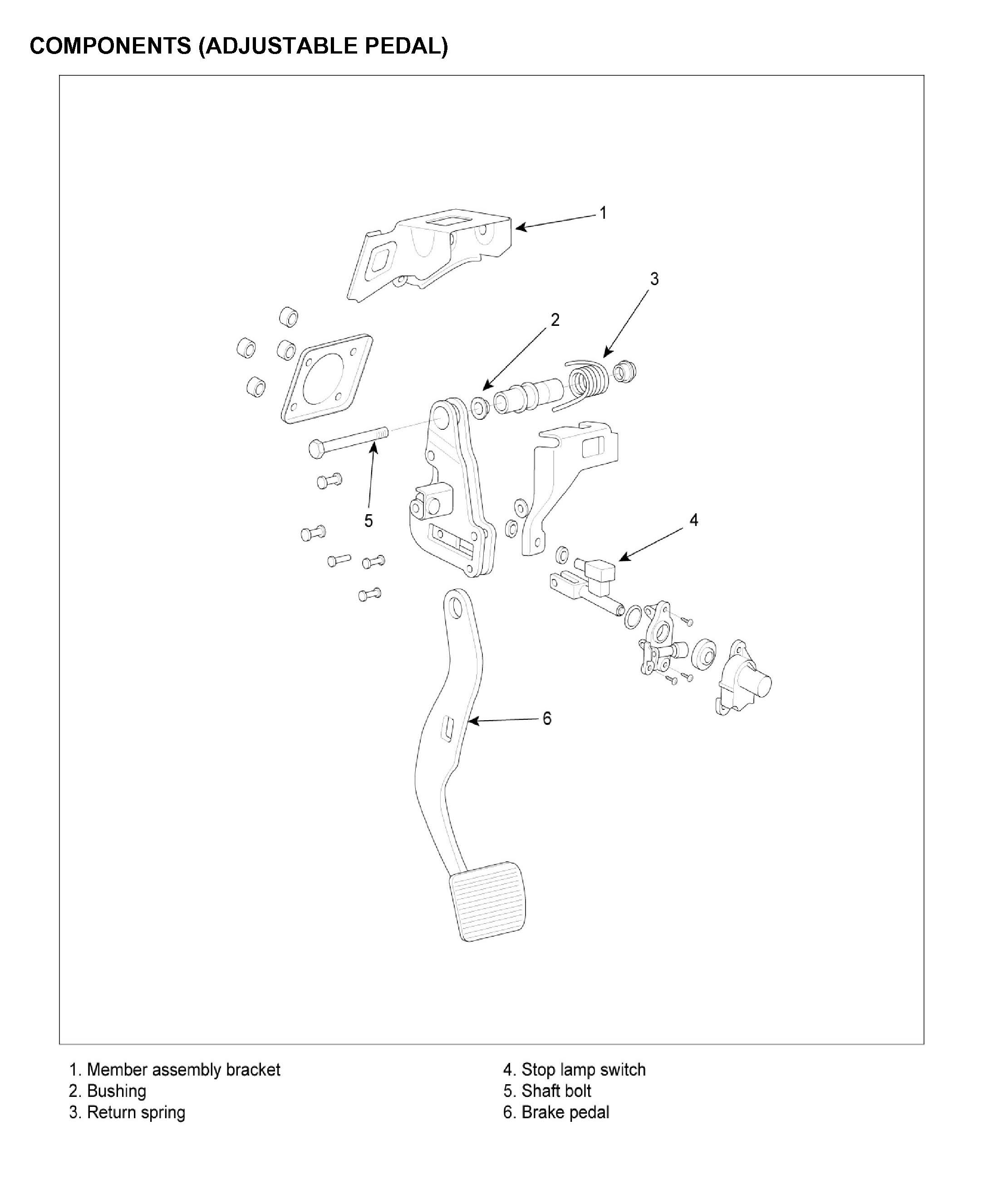 COMPONENTS (ADJUSTABLE PEDAL)

1

3

2

5

4

6

1. Member assembly bracket
2. Bushing
3. Return spring

4. Stop lamp switch
5. Shaft bolt
6. Brake pedal