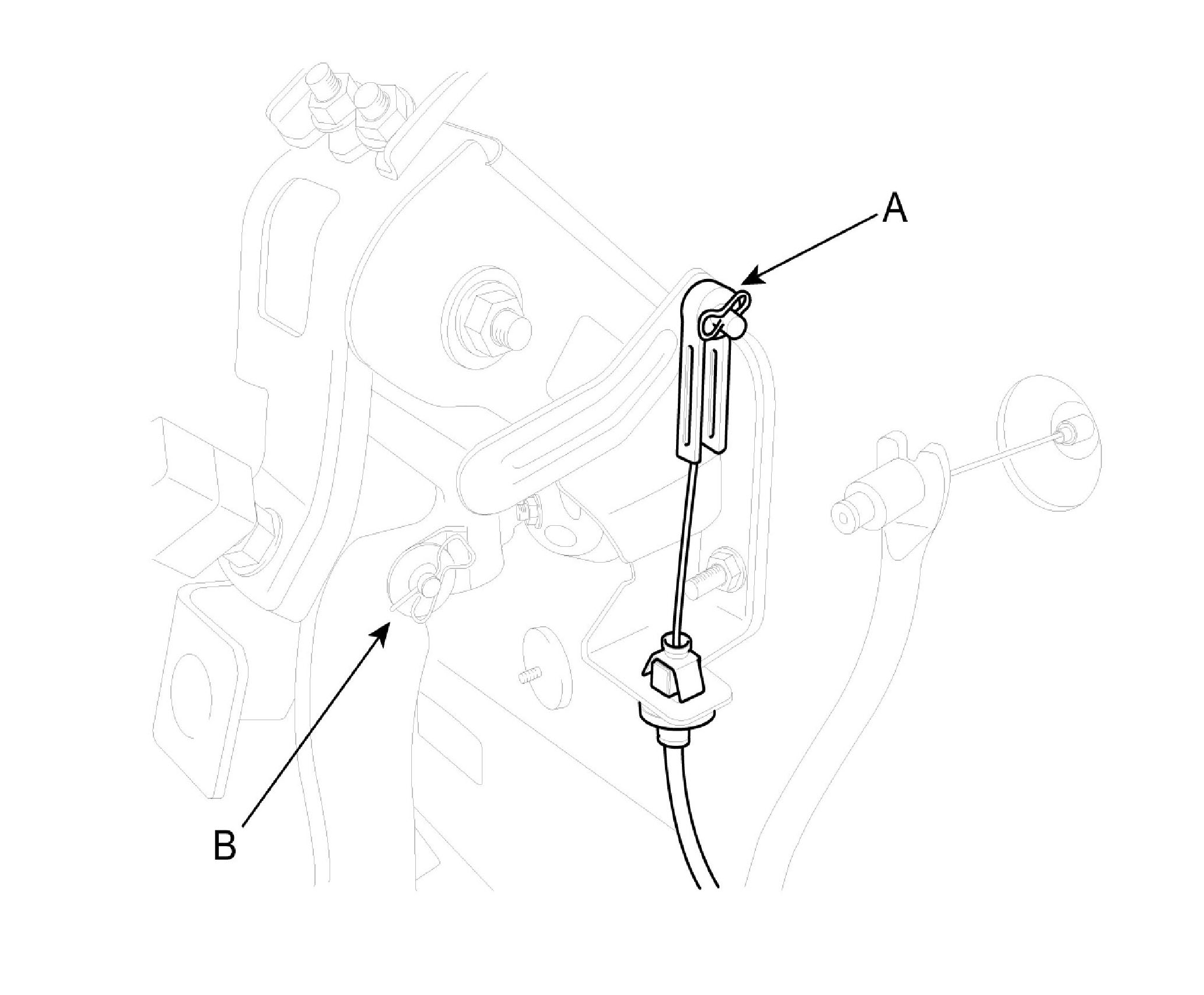 A

B