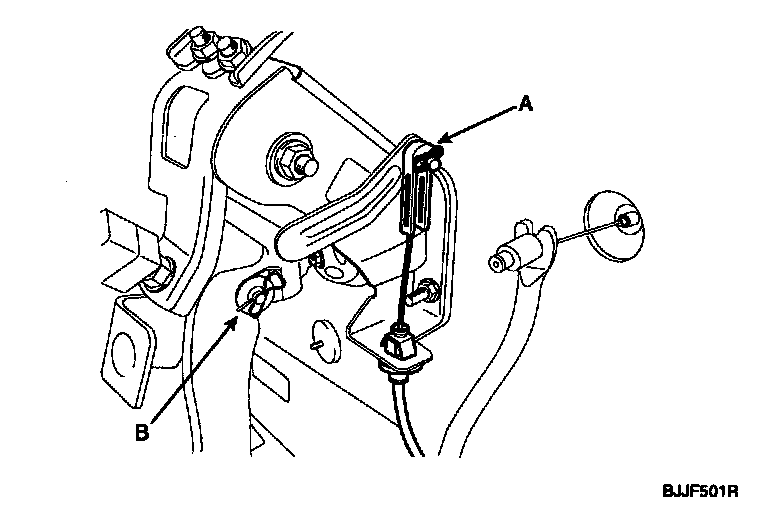 A

B

BJJF501R