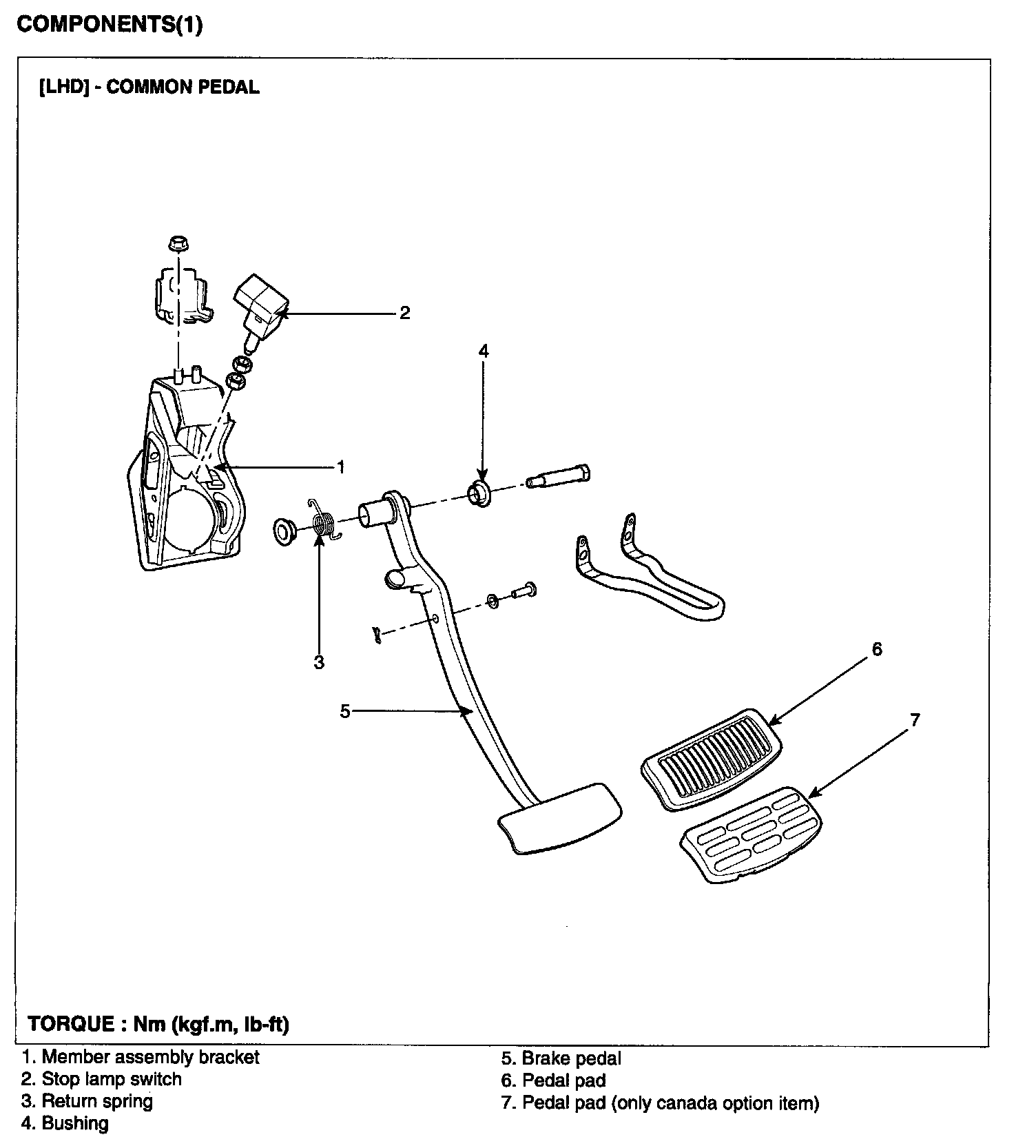 COMPONENTS(1)

[LHD] - COMMON PEDAL

2

4

1

3

6

5

7

TORQUE : Nm (kgf.m, lb-ft)

1. Member assembly bracket
2. Stop lamp switch
3. Return spring
4. Bushing

5. Brake pedal
6. Pedal pad
7. Pedal pad (only canada option item)