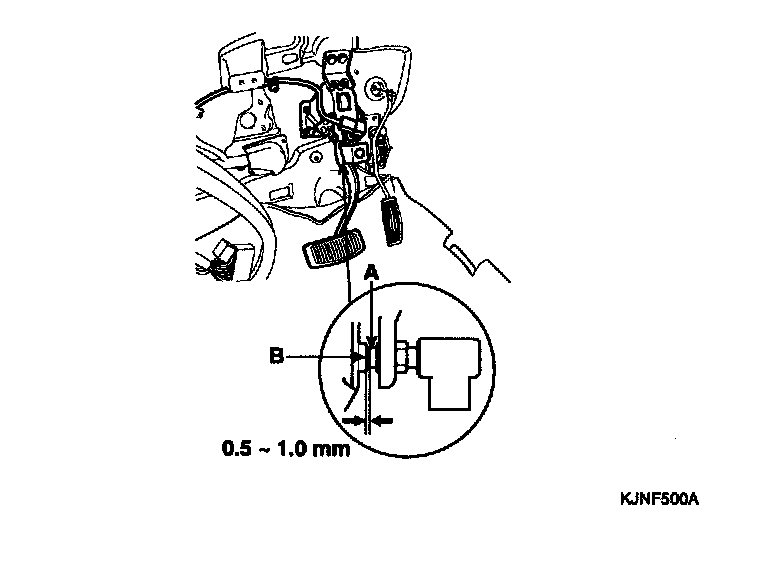 A

B

0.5 ~ 1.0 mm

KJNF500A